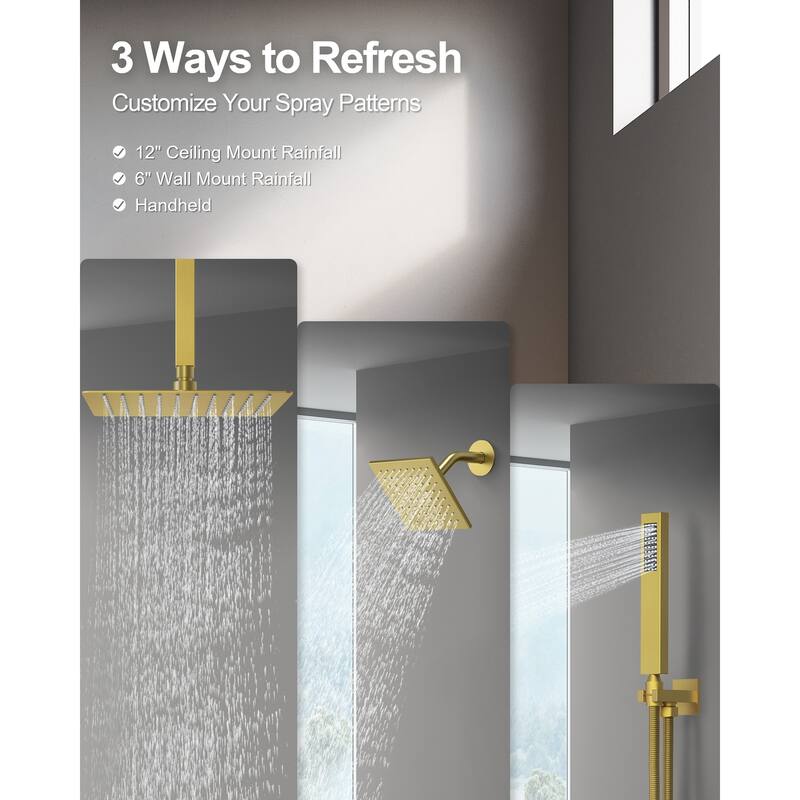 3 Ways to Refresh

Customize Your Spray Patterns

12" Ceiling Mount Rainfall
6" Wall Mount Rainfall
Handheld